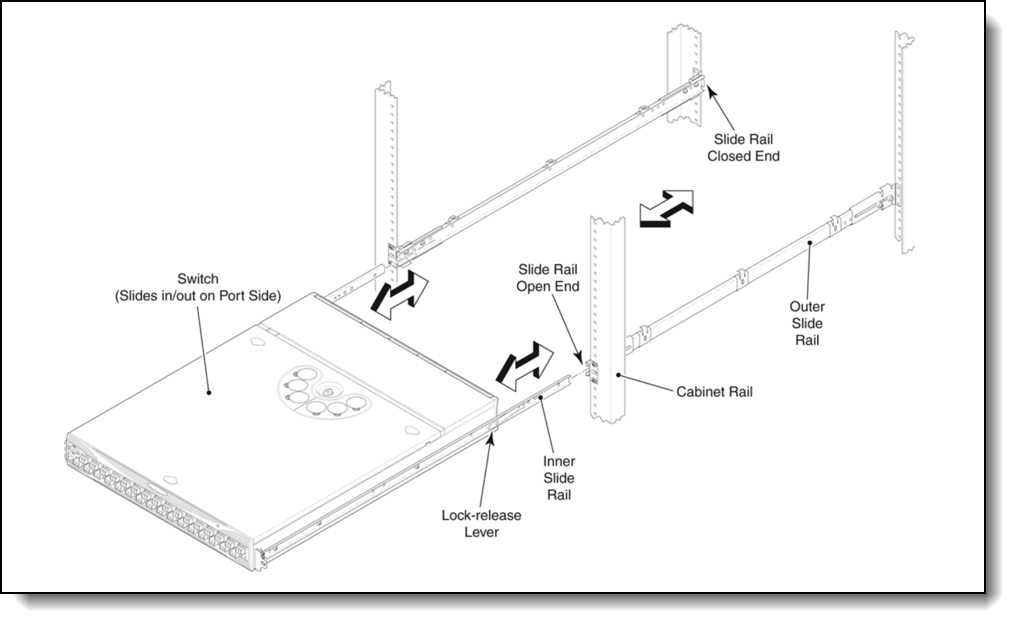 Slide Rail Closed End

Switch (Slides in/out on Port Side)

Slide Rail Open End

Outer Slide Rail

Cabinet Rail

Inner Slide Rail

Lock-release Lever